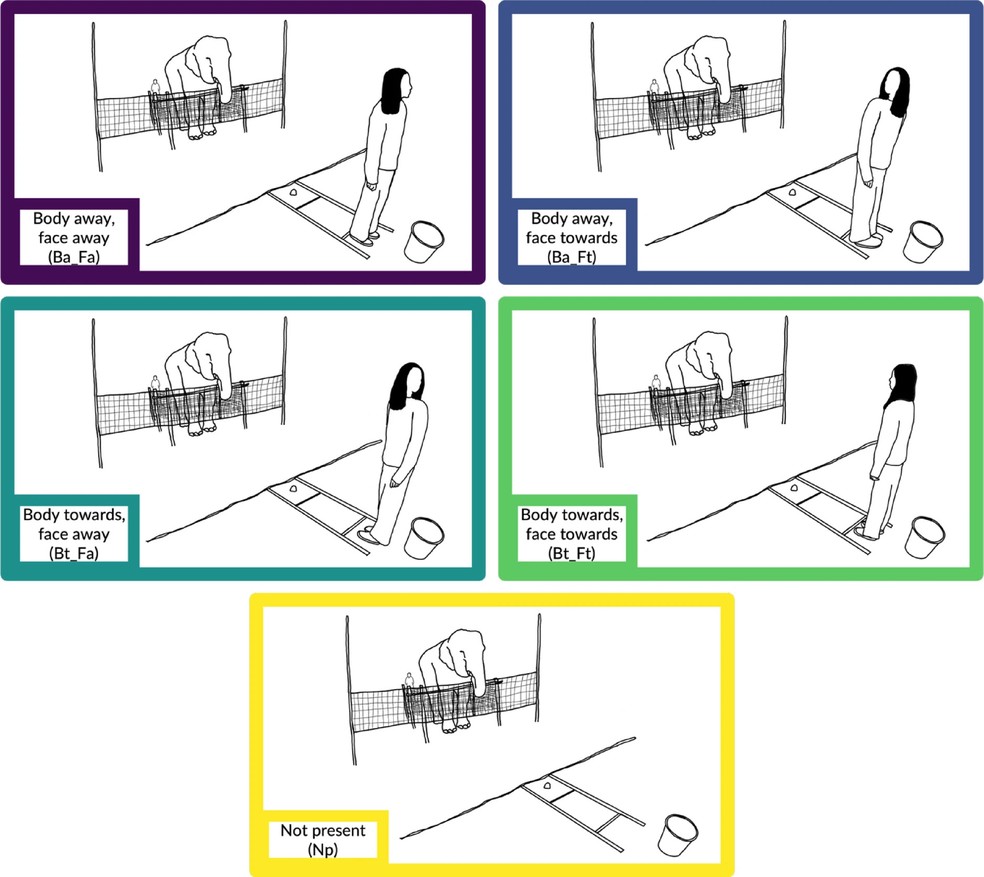 Body away, face away (Ba_Fa)

Body away, face towards (Ba_Ft)

Body towards, face away (Bt_Fa)

Body towards, face towards (Bt_Ft)

Not present (Np)